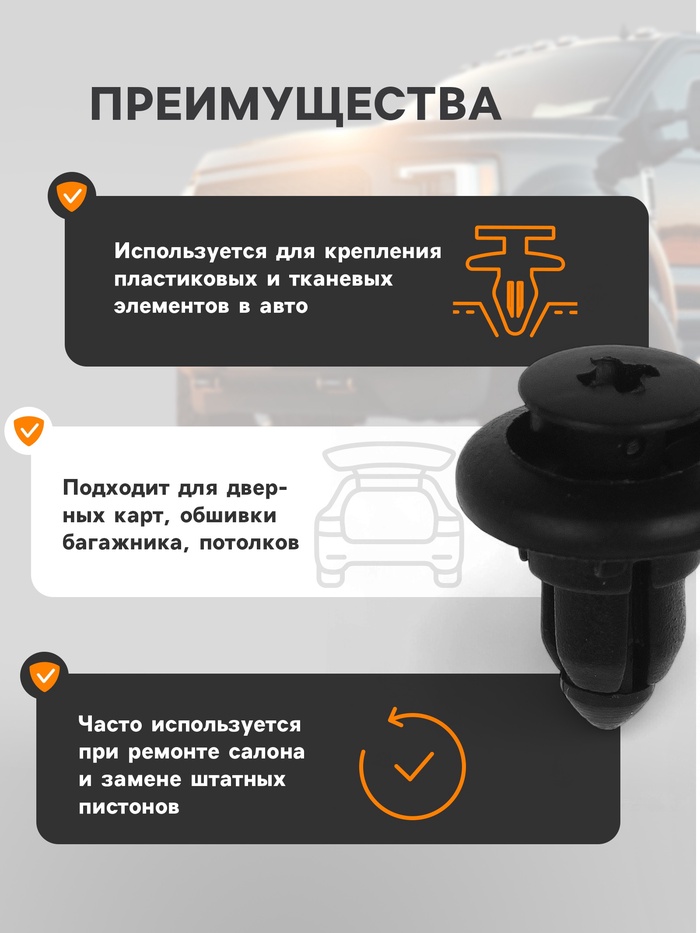 ПРЕИМУЩЕСТВА

Используется для крепления пластиковых и тканевых элементов в авто

Подходит для дверных карт, обшивки багажника, потолков

Часто используется при ремонте салона и замене штатных пистонов