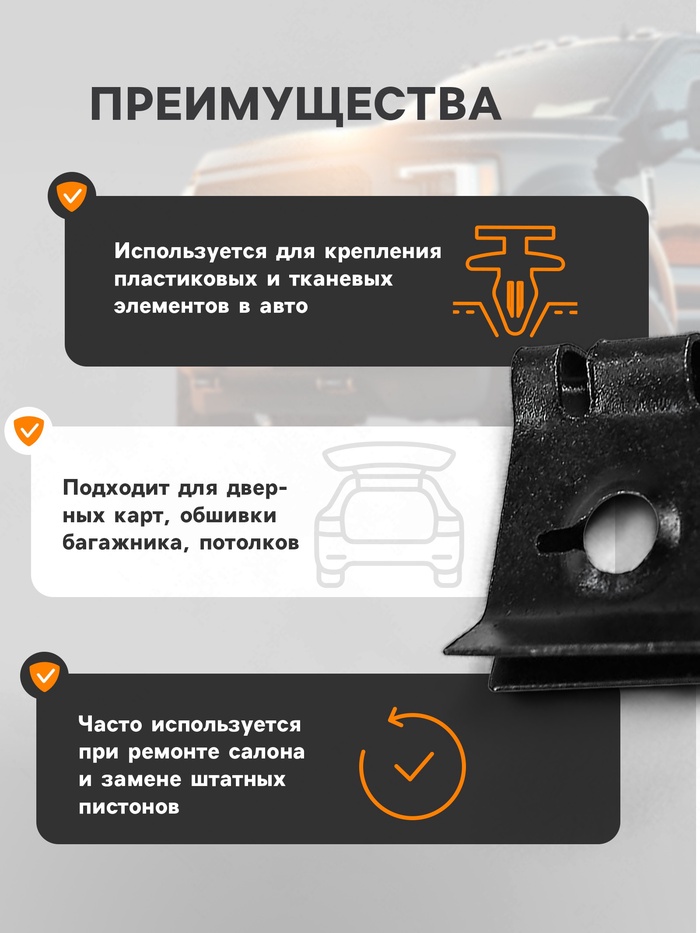 ПРЕИМУЩЕСТВА

Используется для крепления пластиковых и тканевых элементов в авто

Подходит для дверных карт, обшивки багажника, потолков

Часто используется при ремонте салона и замене штатных пистонов