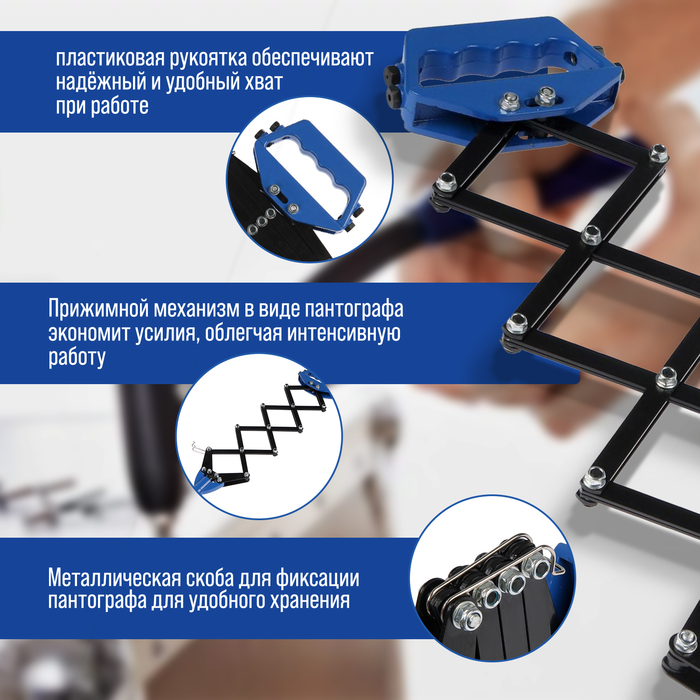 пластиковая рукоятка обеспечивают надёжный и удобный хват при работе

Прижимной механизм в виде пантографа экономит усилия, облегчая интенсивную работу

Металлическая скоба для фиксации пантографа для удобного хранения