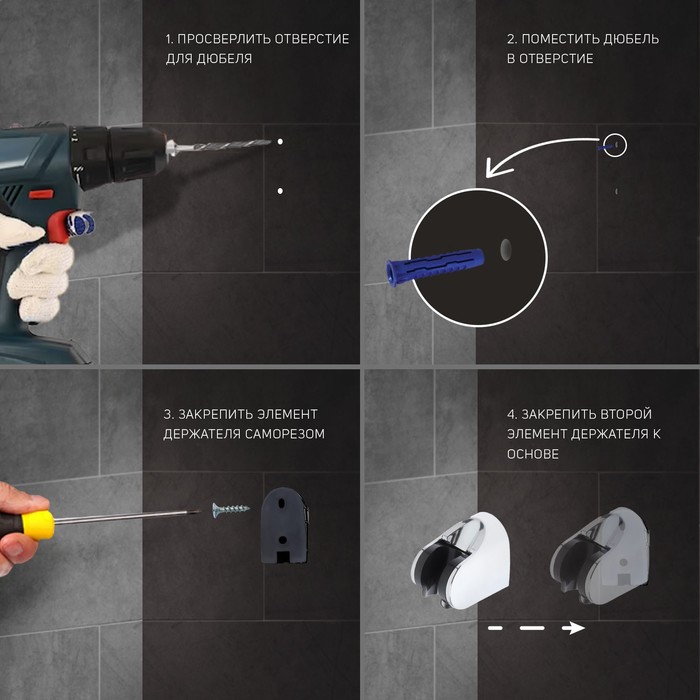 1. ПРОСВЕРЛИТЬ ОТВЕРСТИЕ ДЛЯ ДЮБЕЛЯ

2. ПОМЕСТИТЬ ДЮБЕЛЬ В ОТВЕРСТИЕ

3. ЗАКРЕПИТЬ ЭЛЕМЕНТ ДЕРЖАТЕЛЯ САМОРЕЗОМ

4. ЗАКРЕПИТЬ ВТОРОЙ ЭЛЕМЕНТ ДЕРЖАТЕЛЯ К ОСНОВЕ