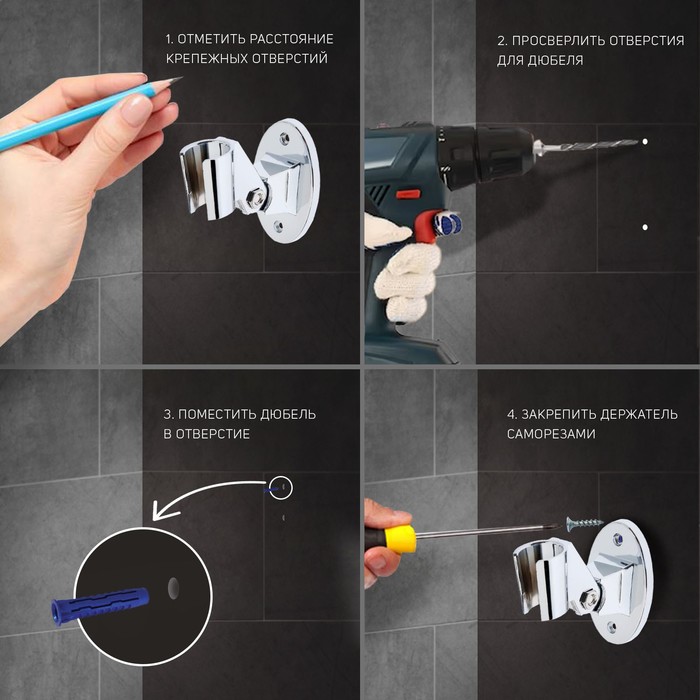 1. ОТМЕТИТЬ РАССТОЯНИЕ КРЕПЕЖНЫХ ОТВЕРСТИЙ

2. ПРОСВЕРЛИТЬ ОТВЕРСТИЯ ДЛЯ ДЮБЕЛЯ

3. ПОМЕСТИТЬ ДЮБЕЛЬ В ОТВЕРСТИЕ

4. ЗАКРЕПИТЬ ДЕРЖАТЕЛЬ САМОРЕЗАМИ