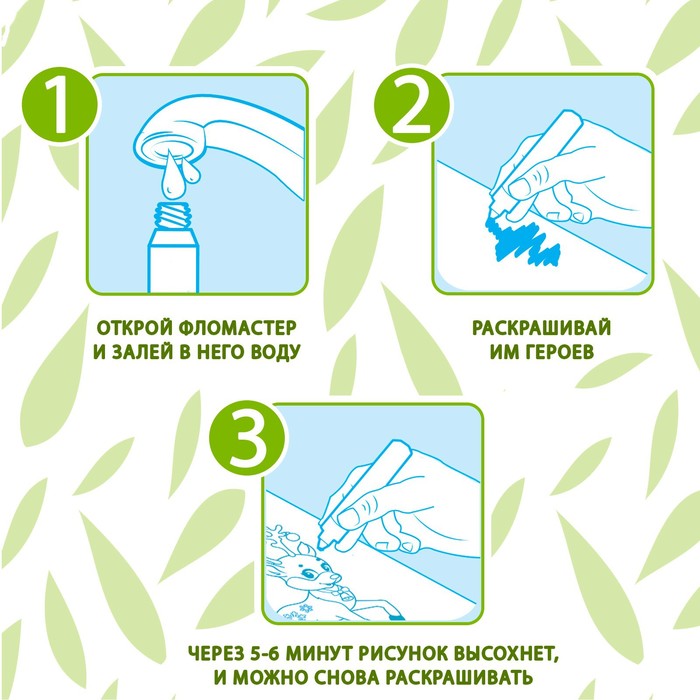 1

ОТКРОЙ ФЛОМАСТЕР И ЗАЛЕЙ В НЕГО ВОДУ

2

РАСКРАШИВАЙ ИМ ГЕРОЕВ

3

ЧЕРЕЗ 5-6 МИНУТ РИСУНОК ВЫСОХНЕТ, И МОЖНО СНОВА РАСКРАШИВАТЬ