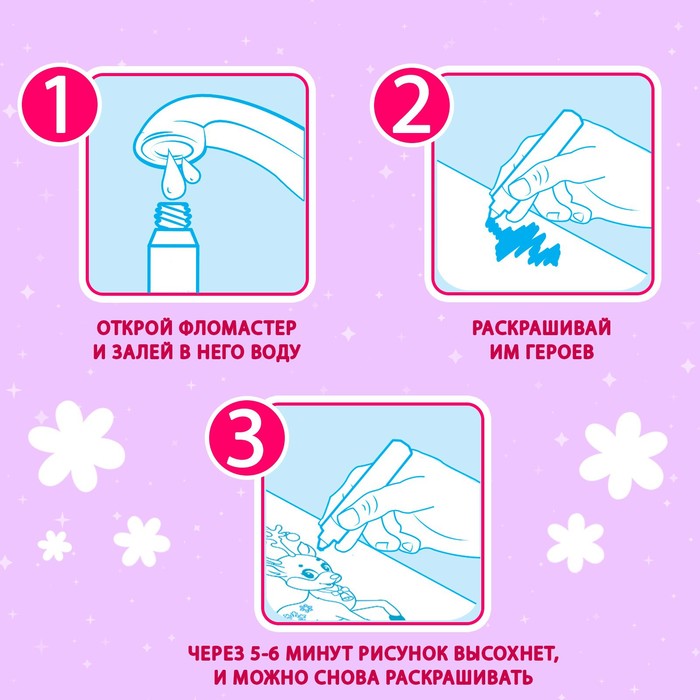 1

ОТКРОЙ ФЛОМАСТЕР И ЗАЛЕЙ В НЕГО ВОДУ

2

РАСКРАШИВАЙ ИМ ГЕРОЕВ

3

ЧЕРЕЗ 5-6 МИНУТ РИСУНОК ВЫСОХНЕТ, И МОЖНО СНОВА РАСКРАШИВАТЬ