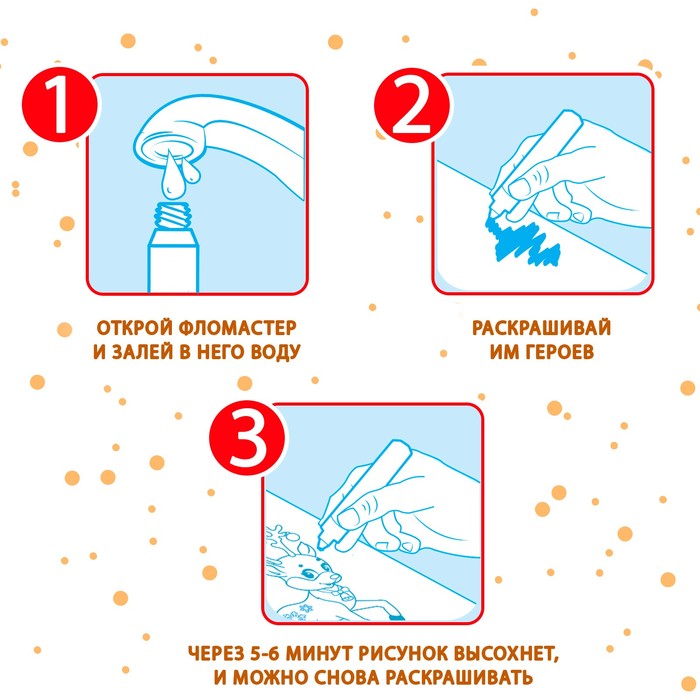 1

ОТКРОЙ ФЛОМАСТЕР И ЗАЛЕЙ В НЕГО ВОДУ

2

РАСКРАШИВАЙ ИМ ГЕРОЕВ

3

ЧЕРЕЗ 5-6 МИНУТ РИСУНОК ВЫСОХНЕТ, И МОЖНО СНОВА РАСКРАШИВАТЬ