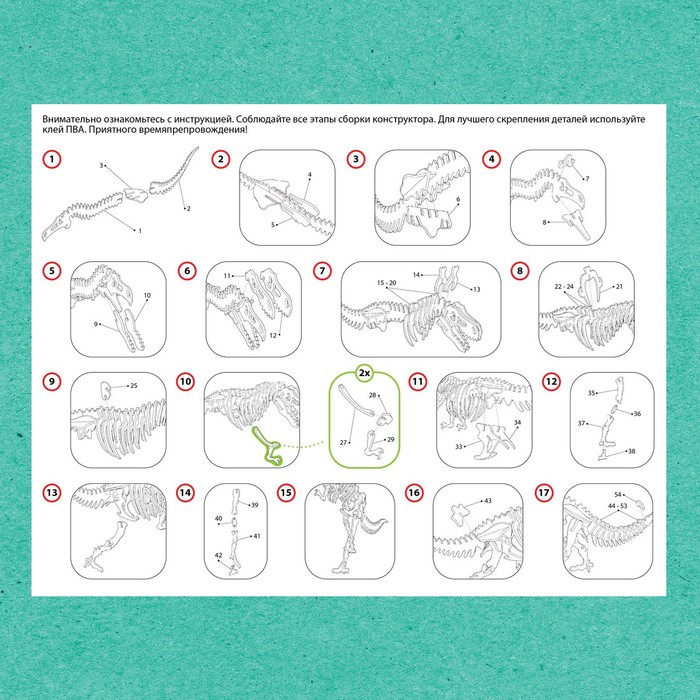 Внимательно ознакомьтесь с инструкцией. Соблюдайте все этапы сборки конструктора. Для лучшего скрепления деталей используйте клей ПВА. Приятного времяпрепровождения!

1
3
2
1

2
4
5

3
6

4
7
8

5
10
9

6
11
12

7
14
15 - 20
13

8
22 - 24
21

9
25

10

2x
28
27
29

11
34
33

12
35
36
37
38

13

14
39
40
41
42

15

16
43

17
54
44 - 53