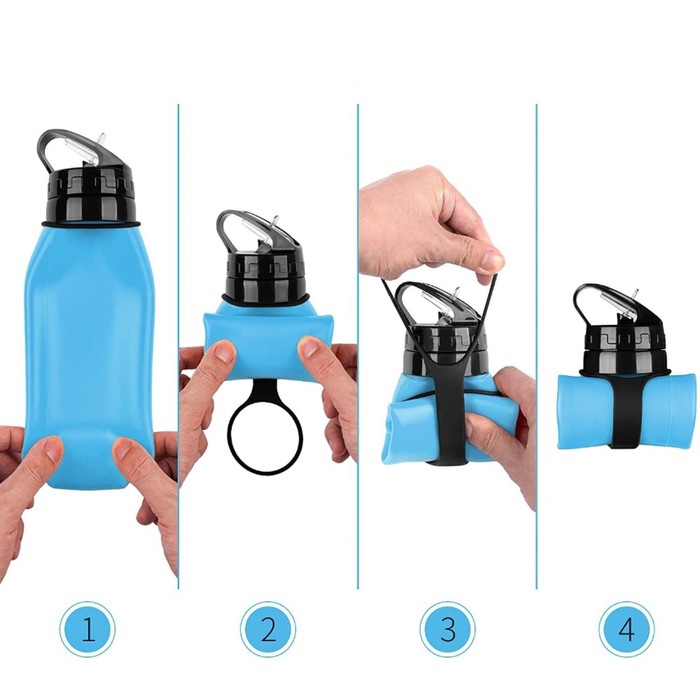 1

2

3

4