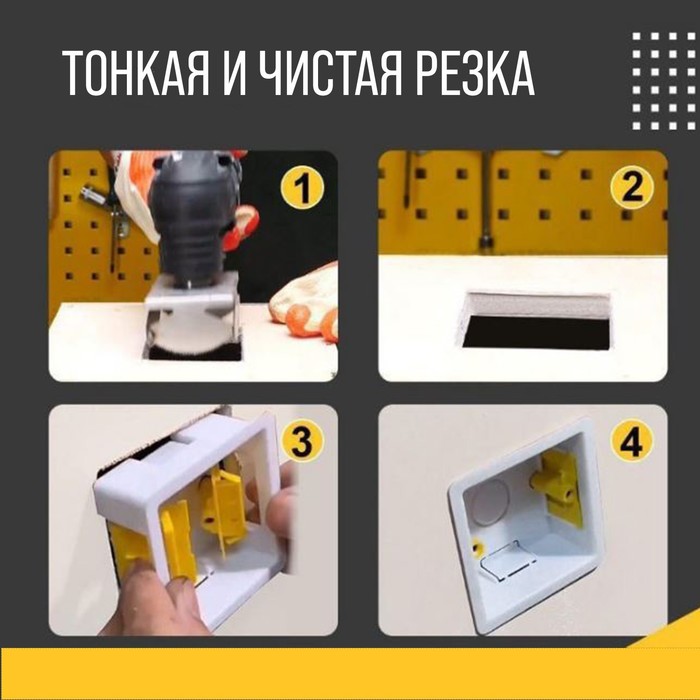 ТОНКАЯ И ЧИСТАЯ РЕЗКА

1

2

3

4