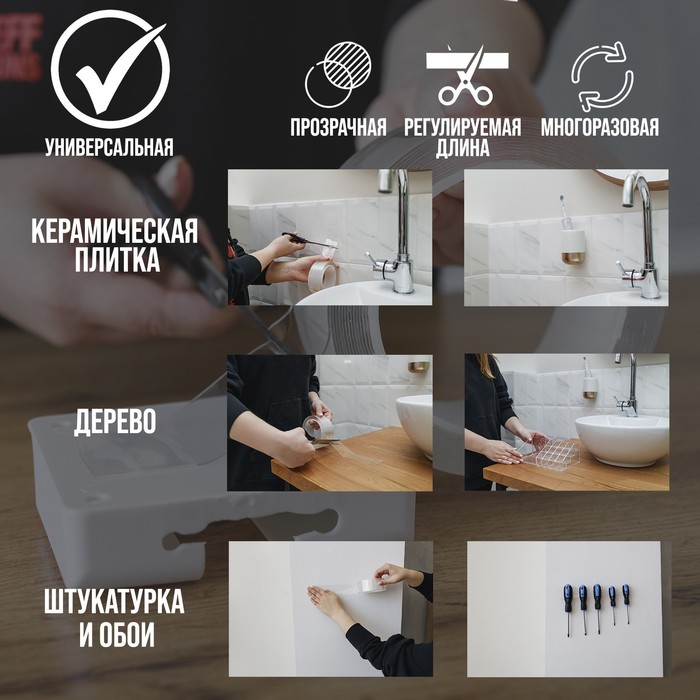 УНИВЕРСАЛЬНАЯ

ПРОЗРАЧНАЯ

РЕГУЛИРУЕМАЯ ДЛИНА

МНОГОРАЗОВАЯ

КЕРАМИЧЕСКАЯ ПЛИТКА

ДЕРЕВО

ШТУКАТУРКА И ОБОИ