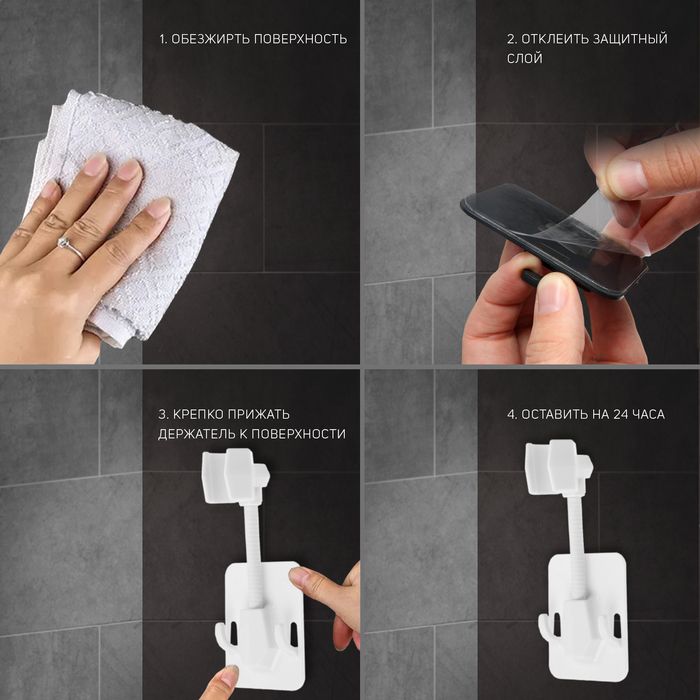 1. ОБЕЗЖИРТЬ ПОВЕРХНОСТЬ

2. ОТКЛЕИТЬ ЗАЩИТНЫЙ СЛОЙ

3. КРЕПКО ПРИЖАТЬ ДЕРЖАТЕЛЬ К ПОВЕРХНОСТИ

4. ОСТАВИТЬ НА 24 ЧАСА