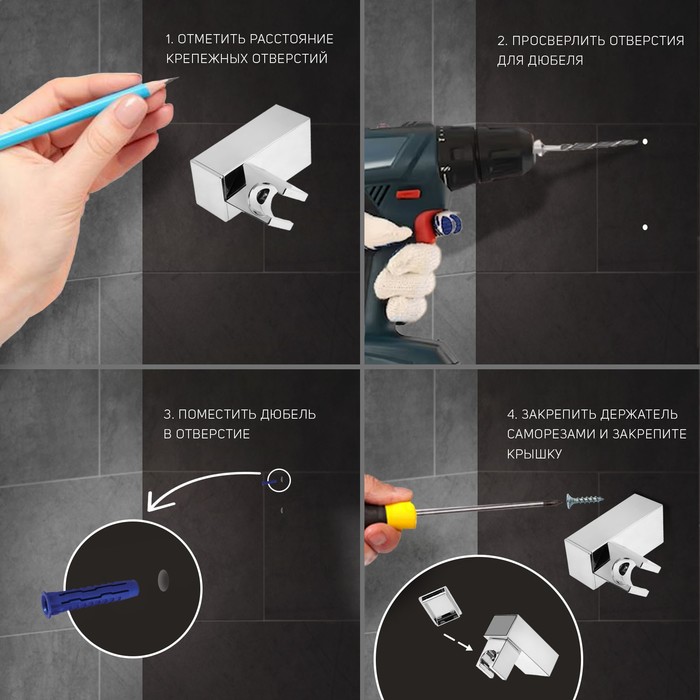 1. ОТМЕТИТЬ РАССТОЯНИЕ КРЕПЕЖНЫХ ОТВЕРСТИЙ

2. ПРОСВЕРЛИТЬ ОТВЕРСТИЯ ДЛЯ ДЮБЕЛЯ

3. ПОМЕСТИТЬ ДЮБЕЛЬ В ОТВЕРСТИЕ

4. ЗАКРЕПИТЬ ДЕРЖАТЕЛЬ САМОРЕЗАМИ И ЗАКРЕПИТЕ КРЫШКУ