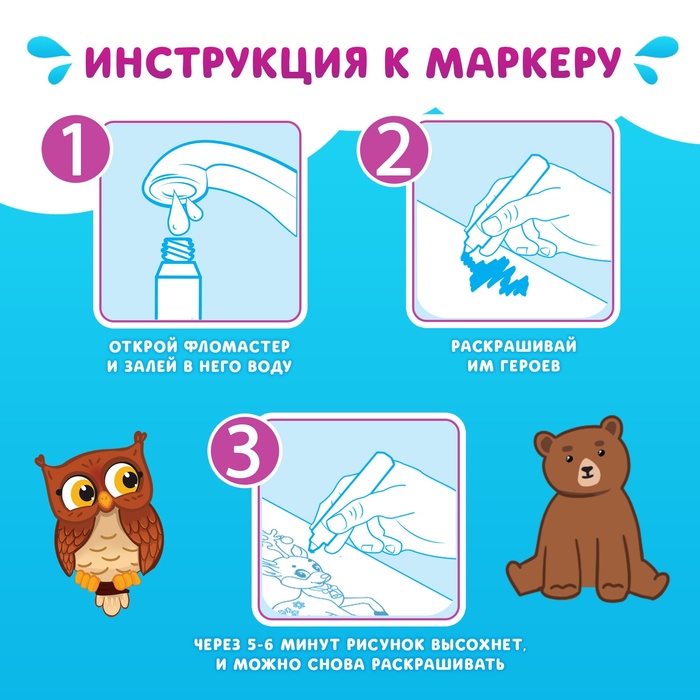 ИНСТРУКЦИЯ К МАРКЕРУ

1

ОТКРОЙ ФЛОМАСТЕР И ЗАЛЕЙ В НЕГО ВОДУ

2

РАСКРАШИВАЙ ИМ ГЕРОЕВ

3

ЧЕРЕЗ 5-6 МИНУТ РИСУНОК ВЫСОХНЕТ, И МОЖНО СНОВА РАСКРАШИВАТЬ